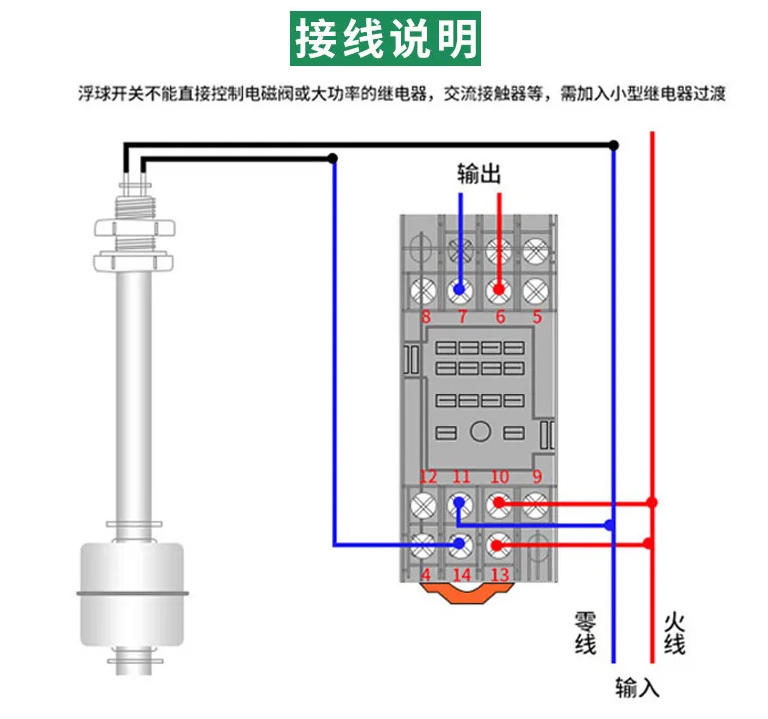 接线说明

浮球开关不能直接控制电磁阀或大功率的继电器，交流接触器等，需加入小型继电器过渡

输出

8 7 6 5

12 11 10 9

4 14 13

零线

火线

输入