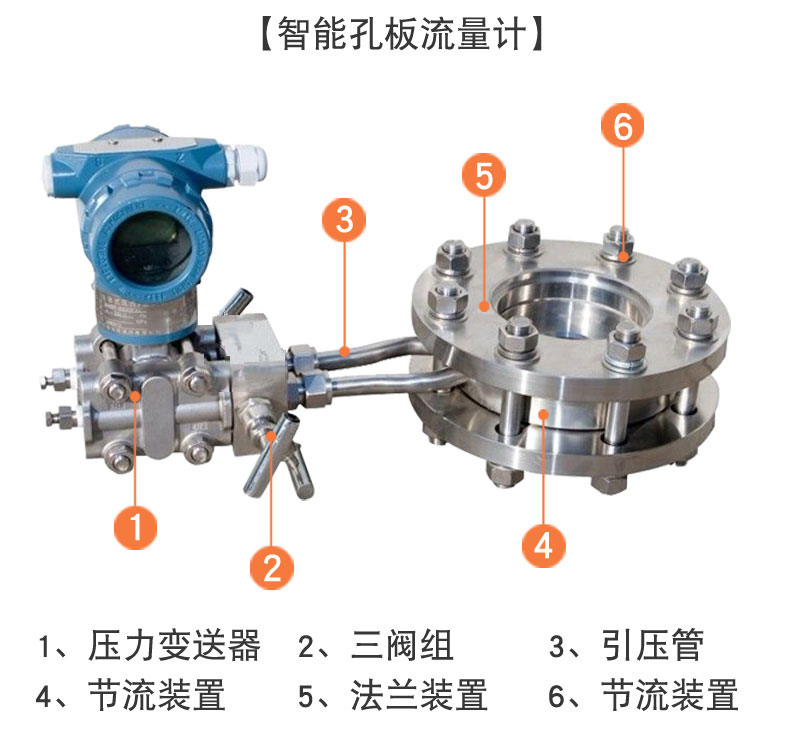 【智能孔板流量计】

6
5
3
1
2
4

1、压力变送器　2、三阀组　3、引压管
4、节流装置　5、法兰装置　6、节流装置